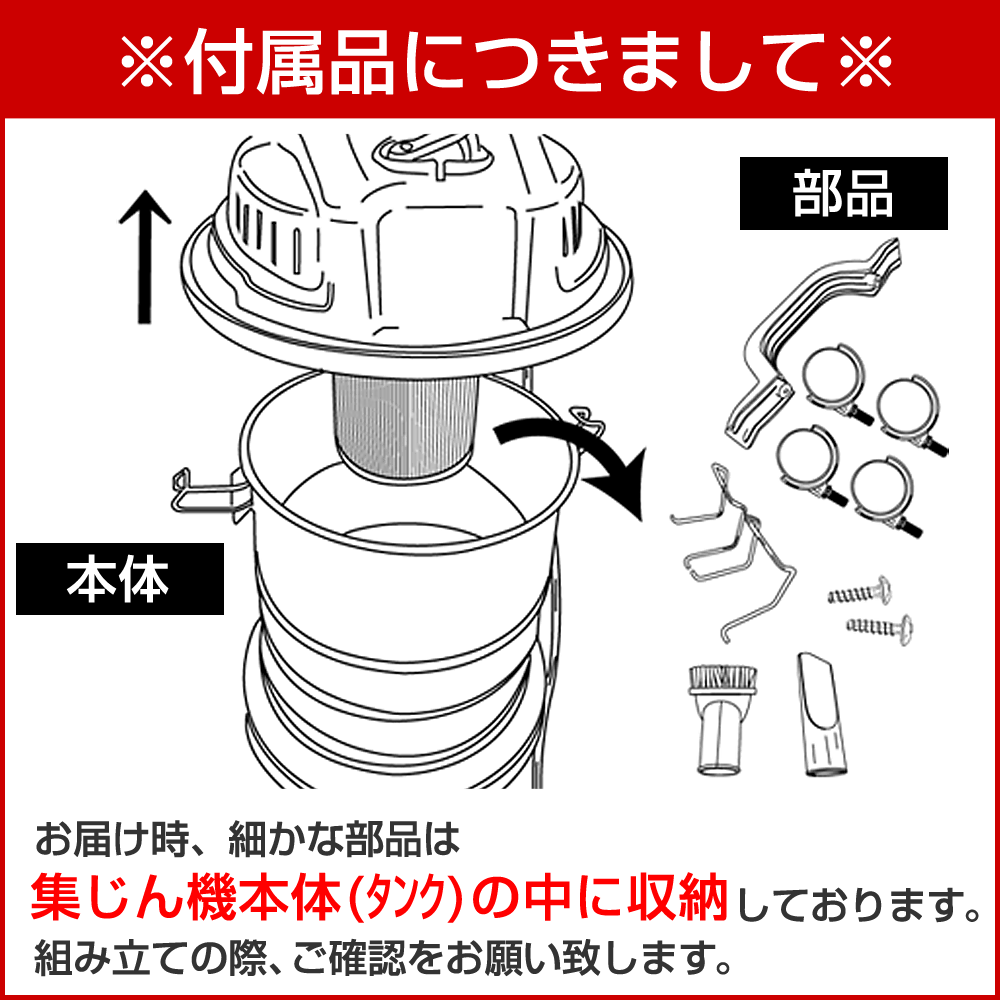 ※付属品につきまして※

部品

本体

お届け時、細かな部品は

集じん機本体(タンク)の中に収納しております。

組み立ての際、ご確認をお願い致します。